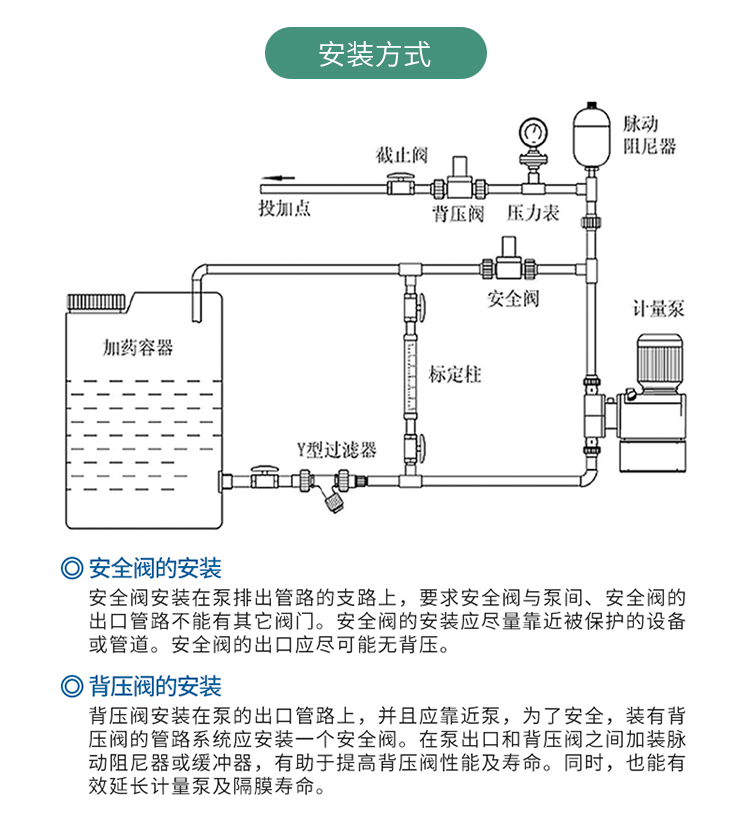 安装方式

截止阀

脉动阻尼器

投加点

背压阀

压力表

安全阀

计量泵

加药容器

标定柱

Y型过滤器

◎ 安全阀的安装

安全阀安装在泵排出管路的支路上，要求安全阀与泵间、安全阀的出口管路不能有其它阀门。安全阀的安装应尽量靠近被保护的设备或管道。安全阀的出口应尽可能无背压。

◎ 背压阀的安装

背压阀安装在泵的出口管路上，并且应靠近泵，为了安全，装有背压阀的管路系统应安装一个安全阀。在泵出口和背压阀之间加装脉动阻尼器或缓冲器，有助于提高背压阀性能及寿命。同时，也能有效延长计量泵及隔膜寿命。